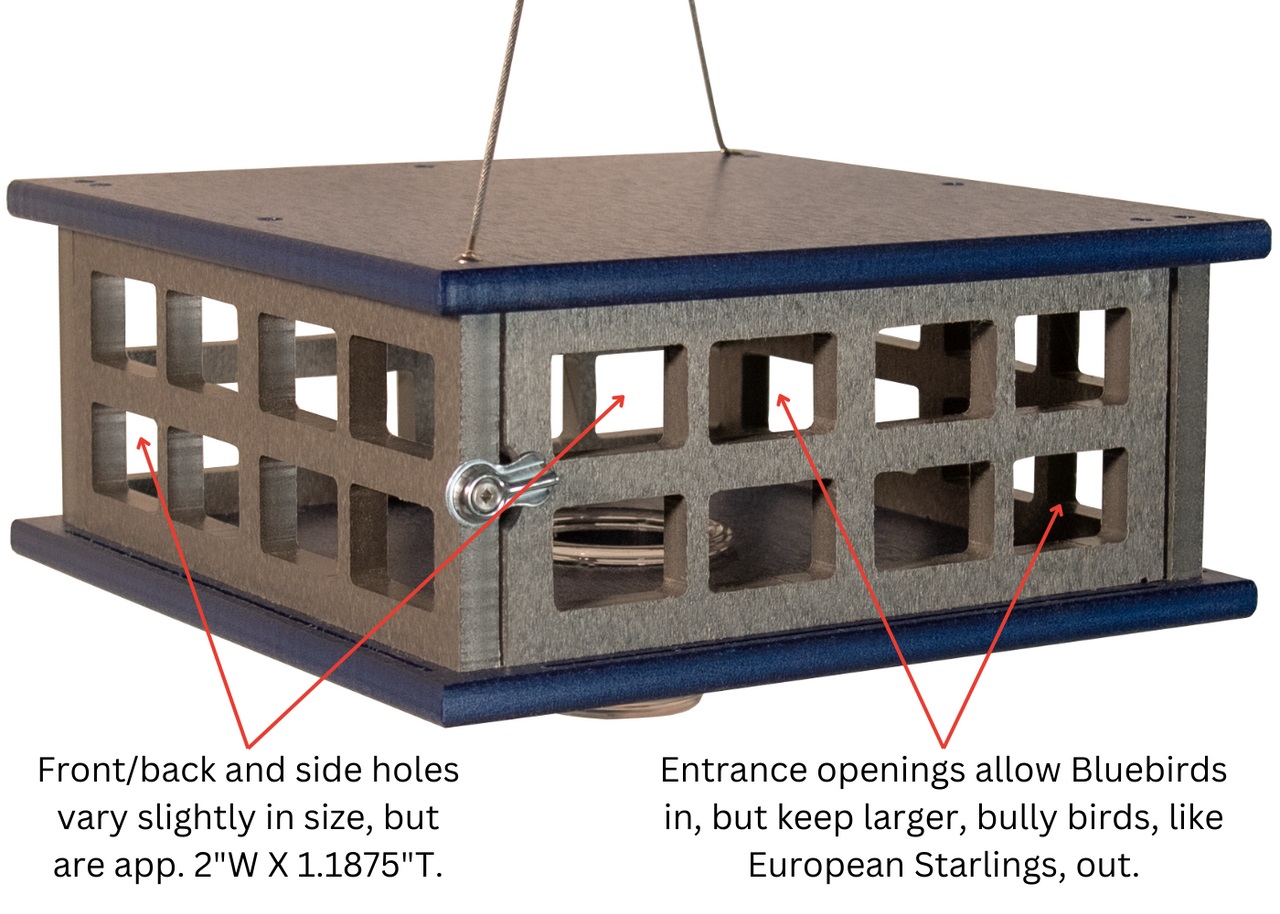 Front/back and side holes vary slightly in size, but are app. 2"W X 1.1875"T.

Entrance openings allow Bluebirds in, but keep larger, bully birds, like European Starlings, out.