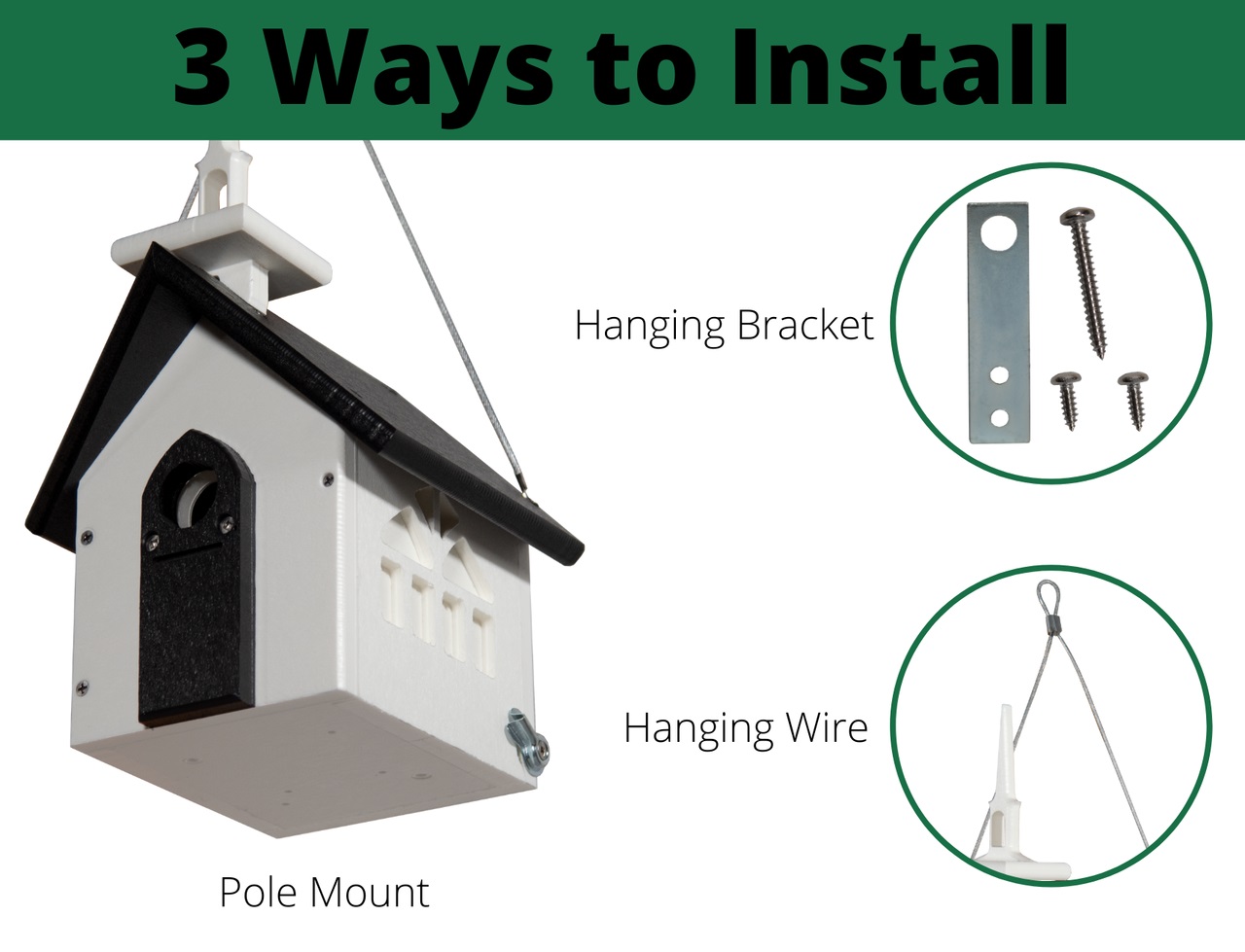 3 Ways to Install

Hanging Bracket

Hanging Wire

Pole Mount